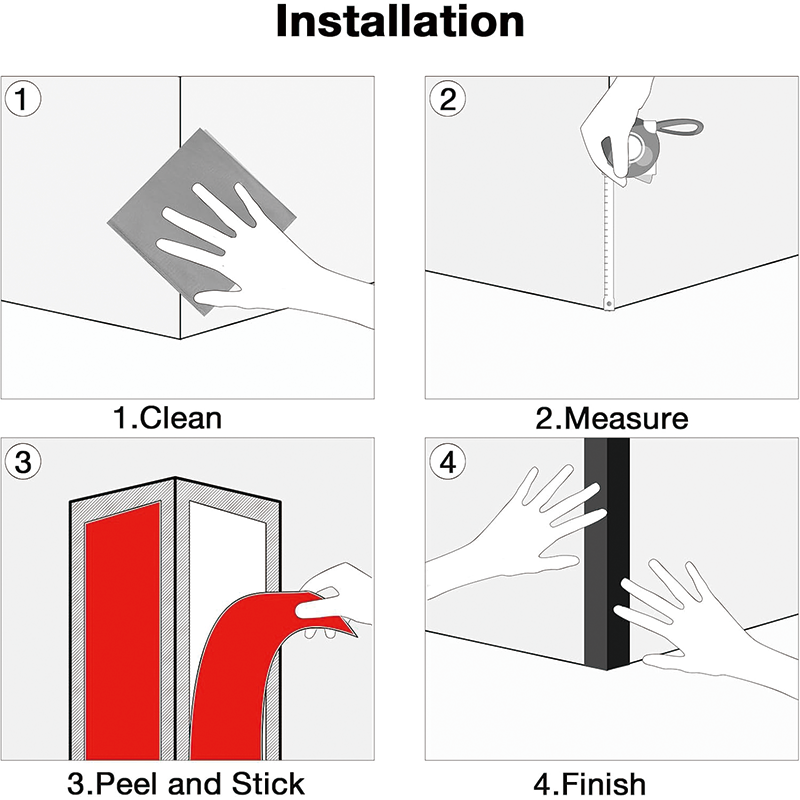 Installation

1

1.Clean

2

2.Measure

3

3.Peel and Stick

4

4.Finish