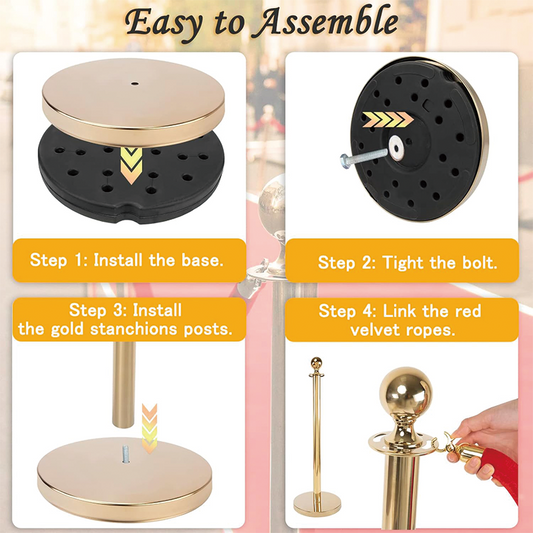 Easy to Assemble

Step 1: Install the base.

Step 2: Tight the bolt.

Step 3: Install the gold stanchions posts.

Step 4: Link the red velvet ropes.