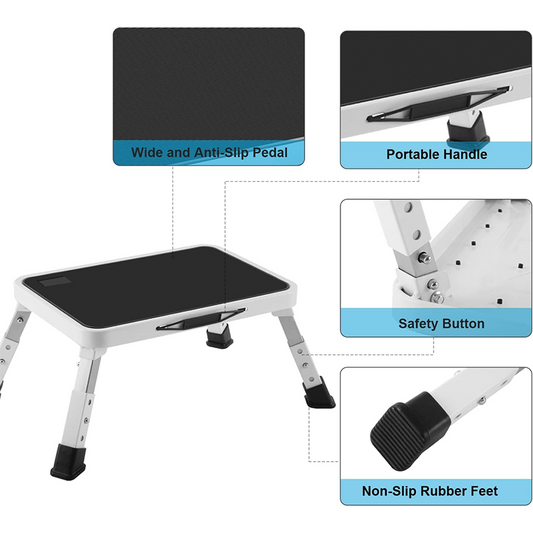 Wide and Anti-Slip Pedal

Portable Handle

Safety Button

Non-Slip Rubber Feet