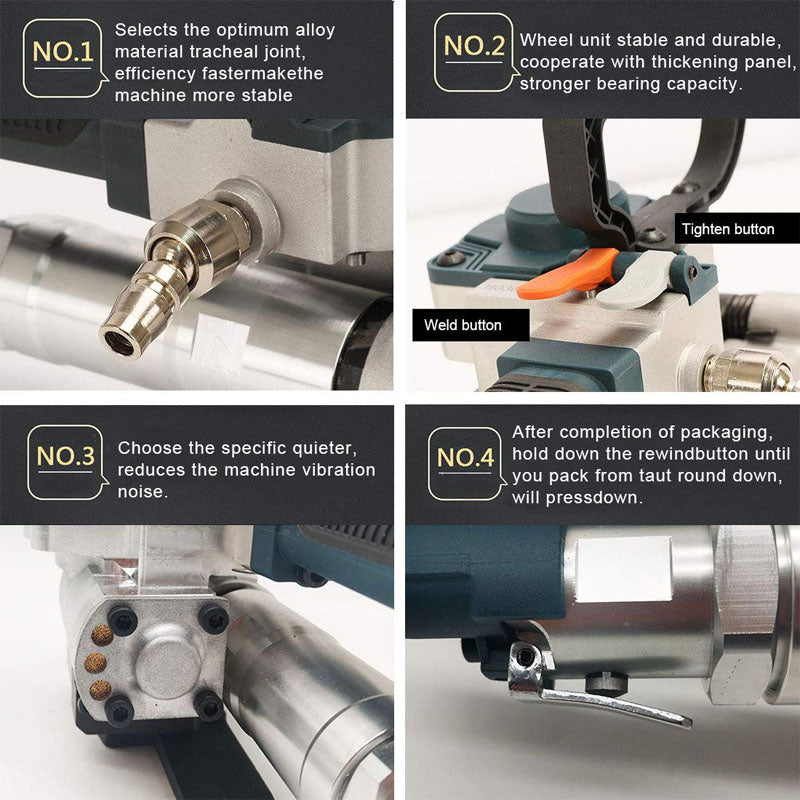 NO.1
Selects the optimum alloy material tracheal joint, efficiency fastermakethe machine more stable

NO.2
Wheel unit stable and durable, cooperate with thickening panel, stronger bearing capacity.

Tighten button

Weld button

NO.3
Choose the specific quieter, reduces the machine vibration noise.

NO.4
After completion of packaging, hold down the rewindbutton until you pack from taut round down, will pressdown.