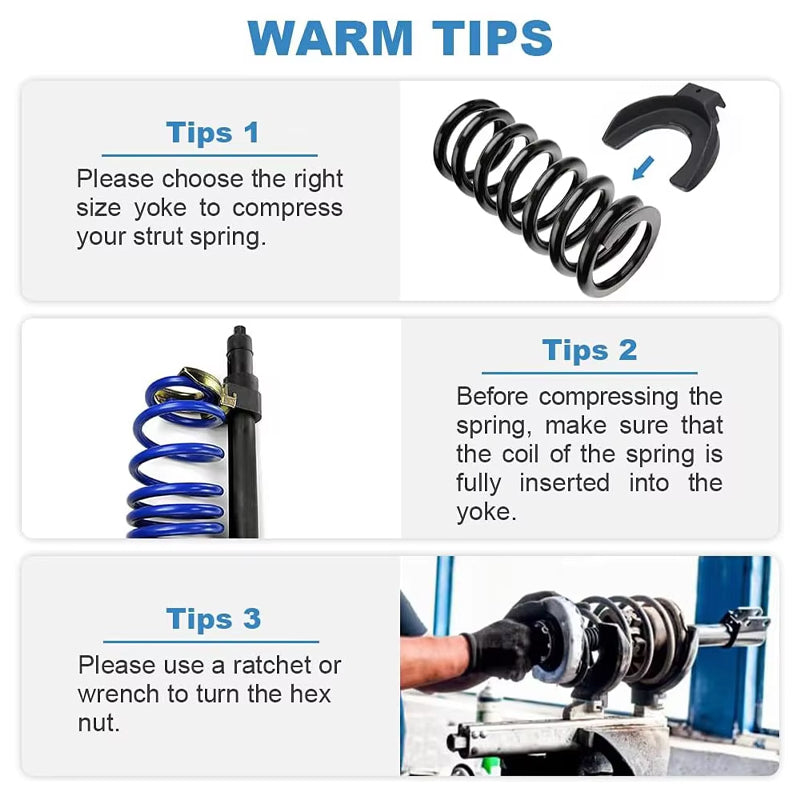 WARM TIPS

Tips 1

Please choose the right size yoke to compress your strut spring.

Tips 2

Before compressing the spring, make sure that the coil of the spring is fully inserted into the yoke.

Tips 3

Please use a ratchet or wrench to turn the hex nut.