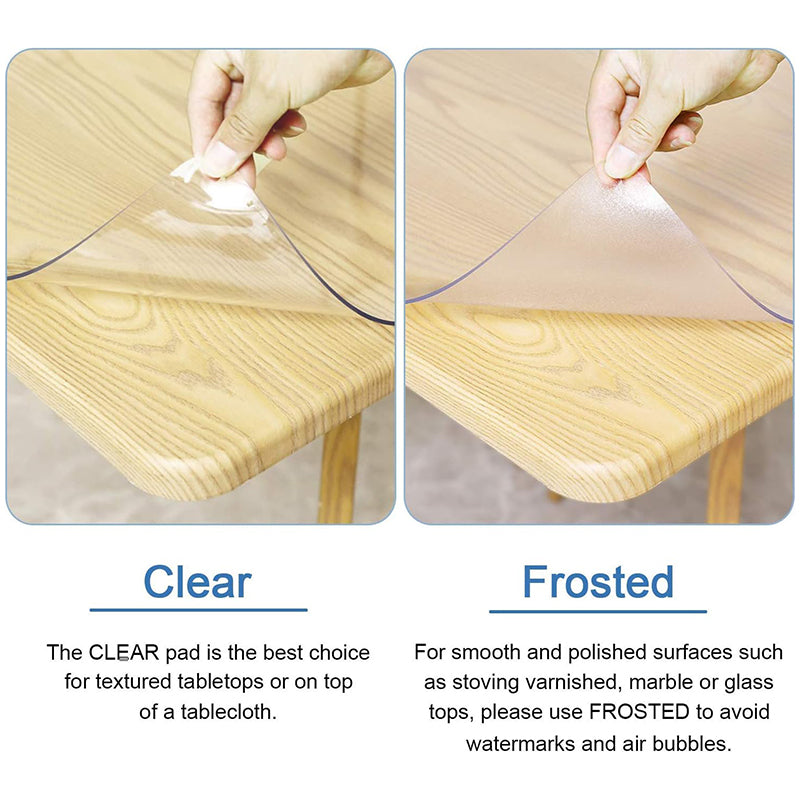 Clear

The CLEAR pad is the best choice for textured tabletops or on top of a tablecloth.

Frosted

For smooth and polished surfaces such as stoving varnished, marble or glass tops, please use FROSTED to avoid watermarks and air bubbles.