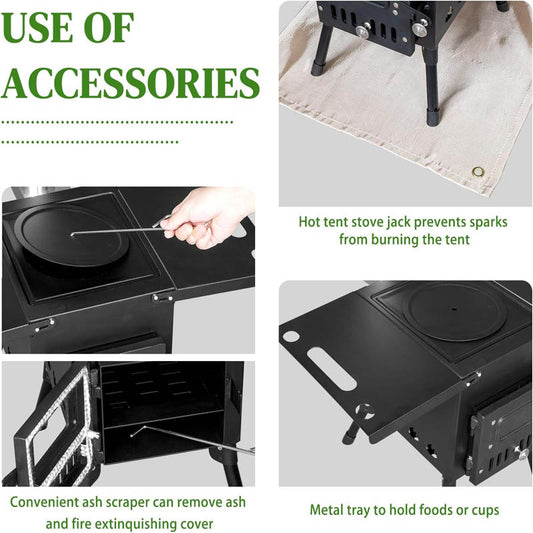 USE OF ACCESSORIES

Hot tent stove jack prevents sparks from burning the tent

Convenient ash scraper can remove ash and fire extinquishing cover

Metal tray to hold foods or cups