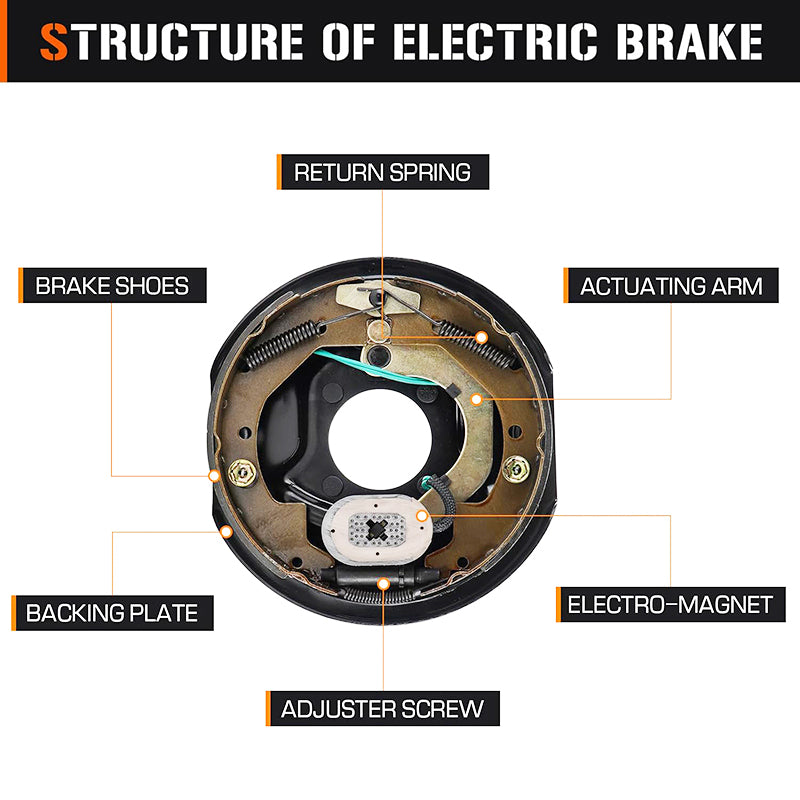 STRUCTURE OF ELECTRIC BRAKE

RETURN SPRING

BRAKE SHOES

ACTUATING ARM

BACKING PLATE

ELECTRO-MAGNET

ADJUSTER SCREW