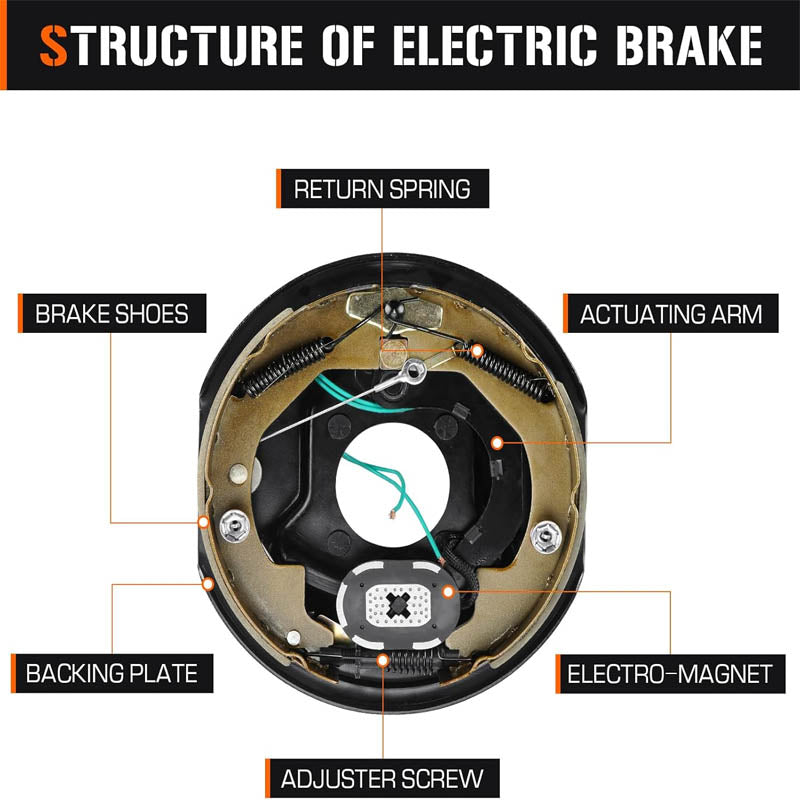 STRUCTURE OF ELECTRIC BRAKE

RETURN SPRING

BRAKE SHOES

ACTUATING ARM

BACKING PLATE

ELECTRO-MAGNET

ADJUSTER SCREW