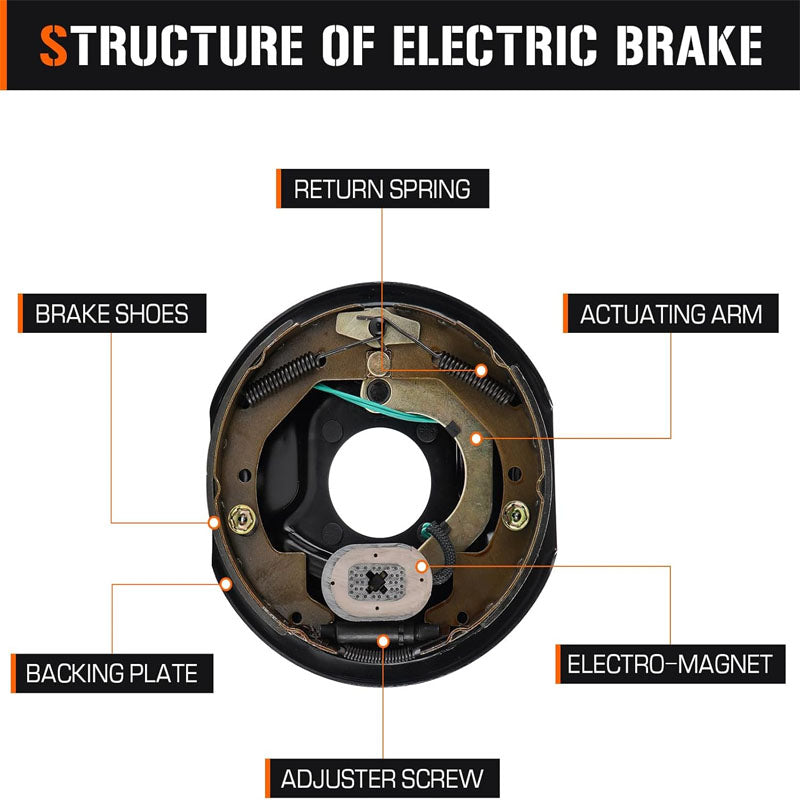 STRUCTURE OF ELECTRIC BRAKE

RETURN SPRING

BRAKE SHOES

ACTUATING ARM

BACKING PLATE

ELECTRO-MAGNET

ADJUSTER SCREW