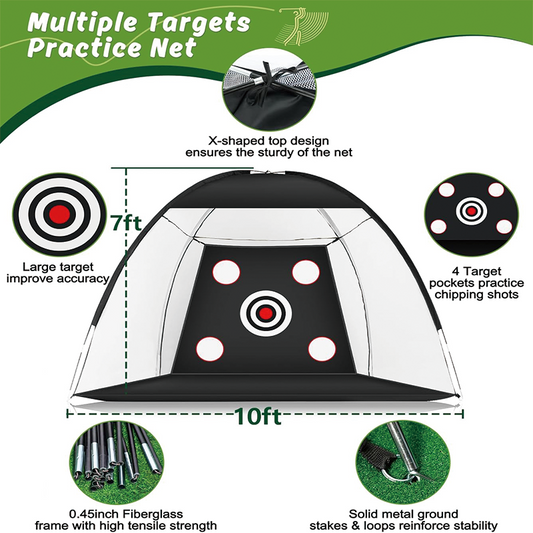 Multiple Targets Practice Net

X-shaped top design ensures the sturdy of the net

7ft

Large target improve accuracy

4 Target pockets practice chipping shots

10ft

0.45inch Fiberglass frame with high tensile strength

Solid metal ground stakes & loops reinforce stability