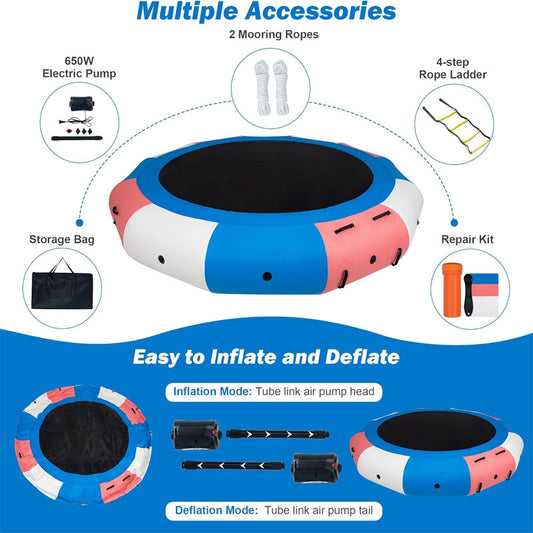 Multiple Accessories

2 Mooring Ropes

650W
Electric Pump

4-step
Rope Ladder

Storage Bag

Repair Kit

Easy to Inflate and Deflate

Inflation Mode: Tube link air pump head

Deflation Mode: Tube link air pump tail