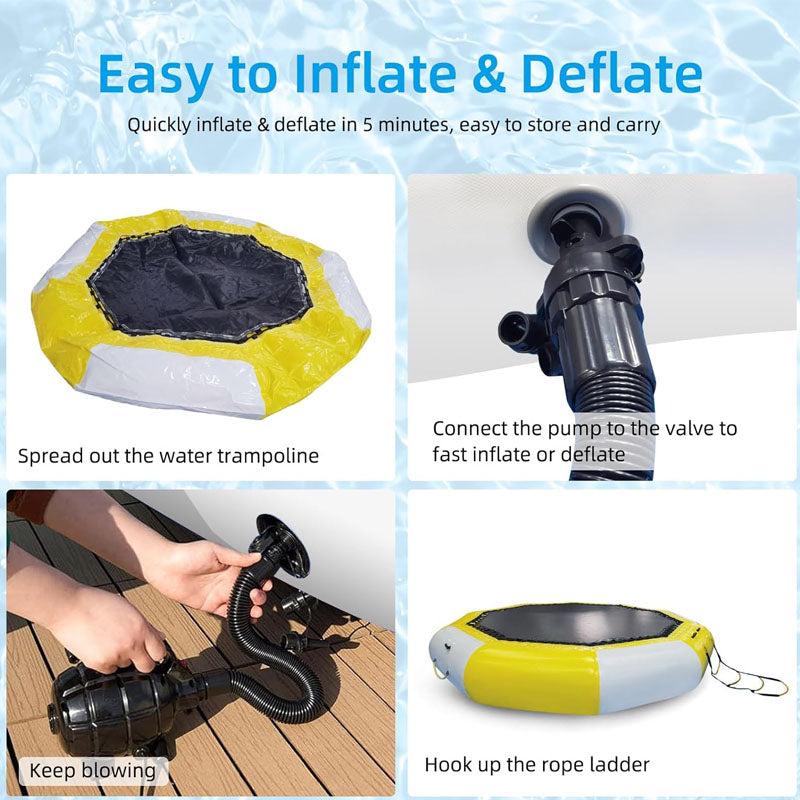 Easy to Inflate & Deflate

Quickly inflate & deflate in 5 minutes, easy to store and carry

Spread out the water trampoline

Connect the pump to the valve to fast inflate or deflate

Keep blowing

Hook up the rope ladder