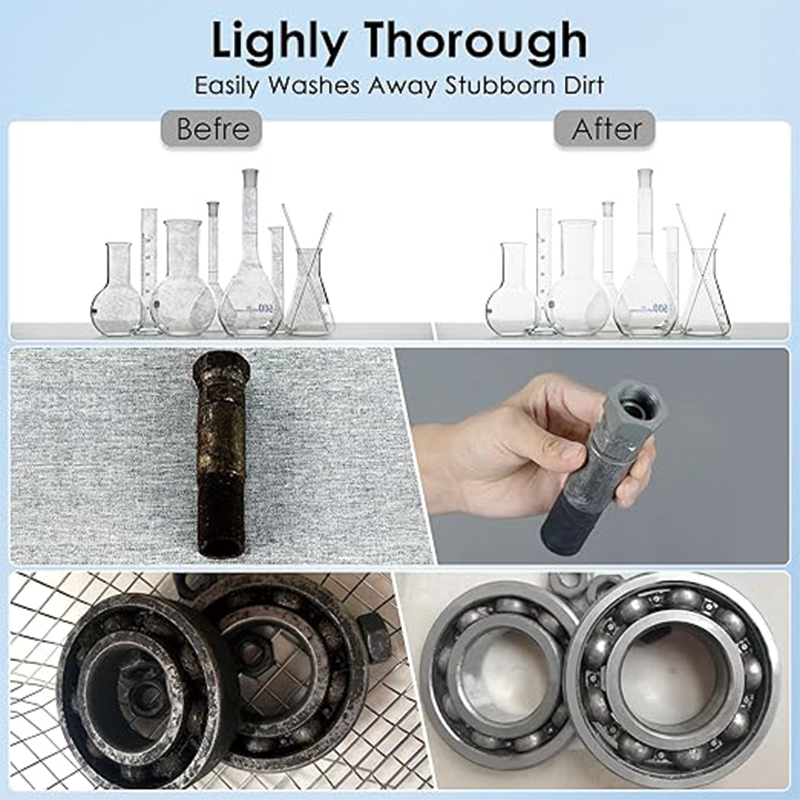 Lighly Thorough

Easily Washes Away Stubborn Dirt

Befre

After

500

500