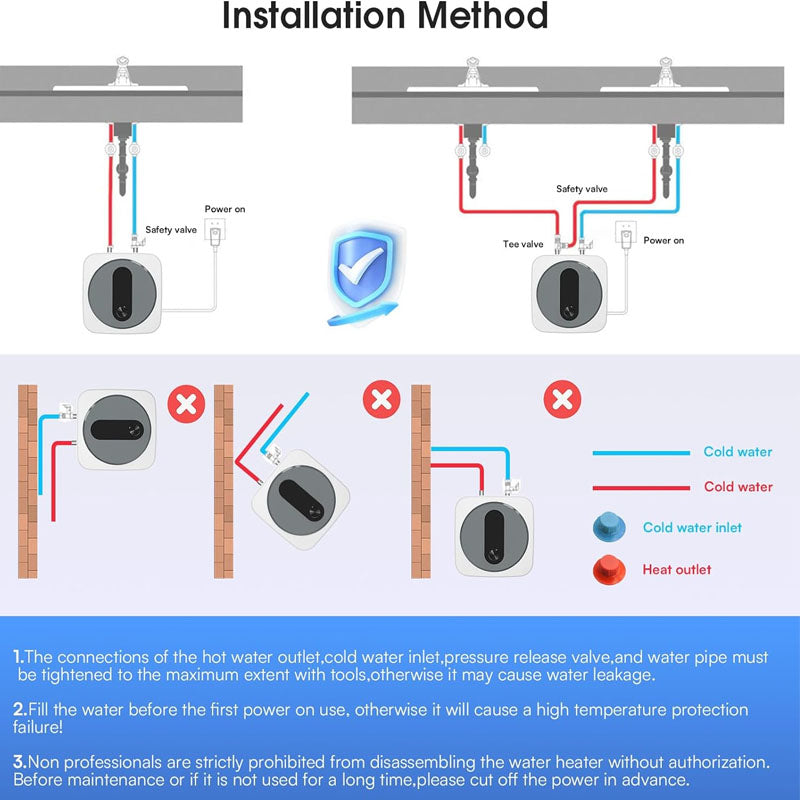 Installation Method

Power on

Safety valve

Safety valve

Tee valve

Power on

Cold water

Cold water

Cold water inlet

Heat outlet

1.The connections of the hot water outlet,cold water inlet,pressure release valve,and water pipe must be tightened to the maximum extent with tools,otherwise it may cause water leakage.

2.Fill the water before the first power on use, otherwise it will cause a high temperature protection failure!

3.Non professionals are strictly prohibited from disassembling the water heater without authorization. Before maintenance or if it is not used for a long time,please cut off the power in advance.