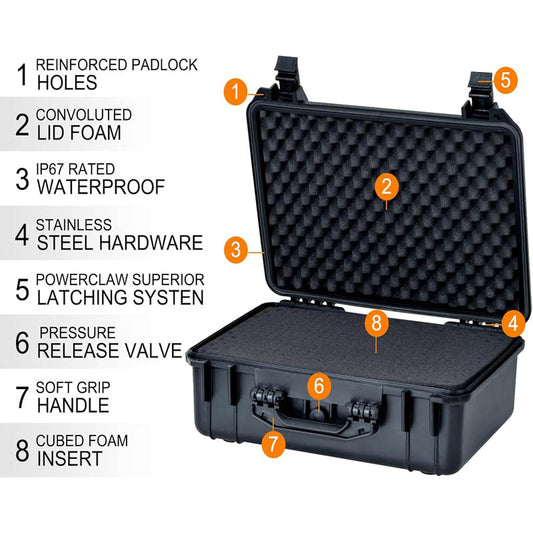 1 REINFORCED PADLOCK HOLES

2 CONVOLUTED LID FOAM

3 IP67 RATED WATERPROOF

4 STAINLESS STEEL HARDWARE

5 POWERCLAW SUPERIOR LATCHING SYSTEN

6 PRESSURE RELEASE VALVE

7 SOFT GRIP HANDLE

8 CUBED FOAM INSERT

1

5

2

3

8

4

6

7