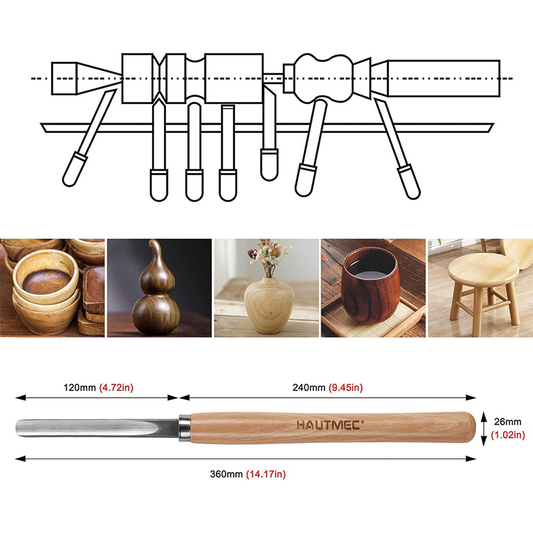 120mm (4.72in)

240mm (9.45in)

HAUTMEC®

26mm (1.02in)

360mm (14.17in)