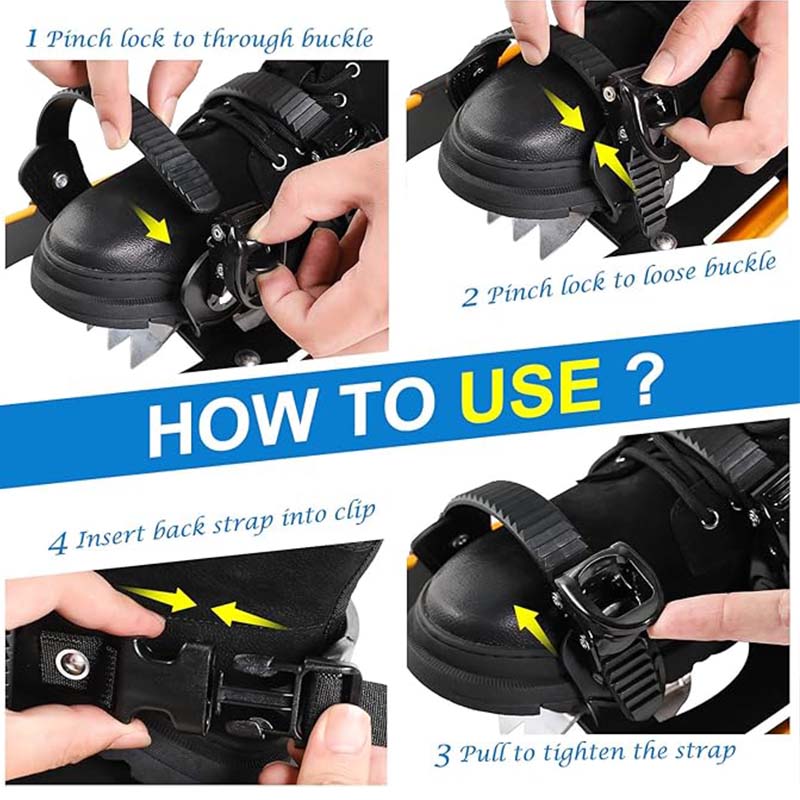 1 Pinch lock to through buckle

2 Pinch lock to loose buckle

HOW TO USE ?

4 Insert back strap into clip

3 Pull to tighten the strap