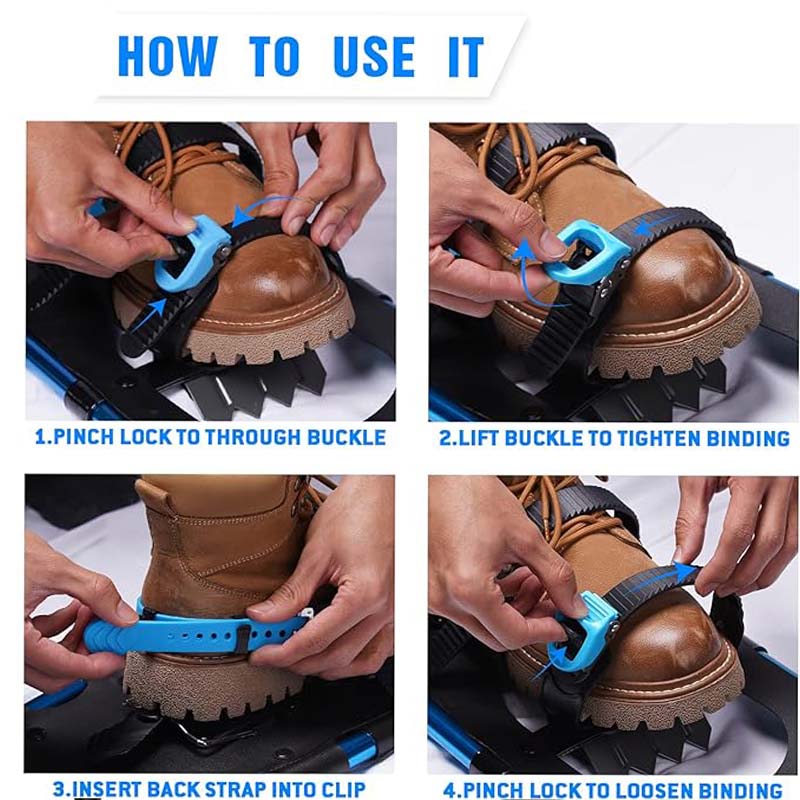 HOW TO USE IT

1.PINCH LOCK TO THROUGH BUCKLE

2.LIFT BUCKLE TO TIGHTEN BINDING

3.INSERT BACK STRAP INTO CLIP

4.PINCH LOCK TO LOOSEN BINDING